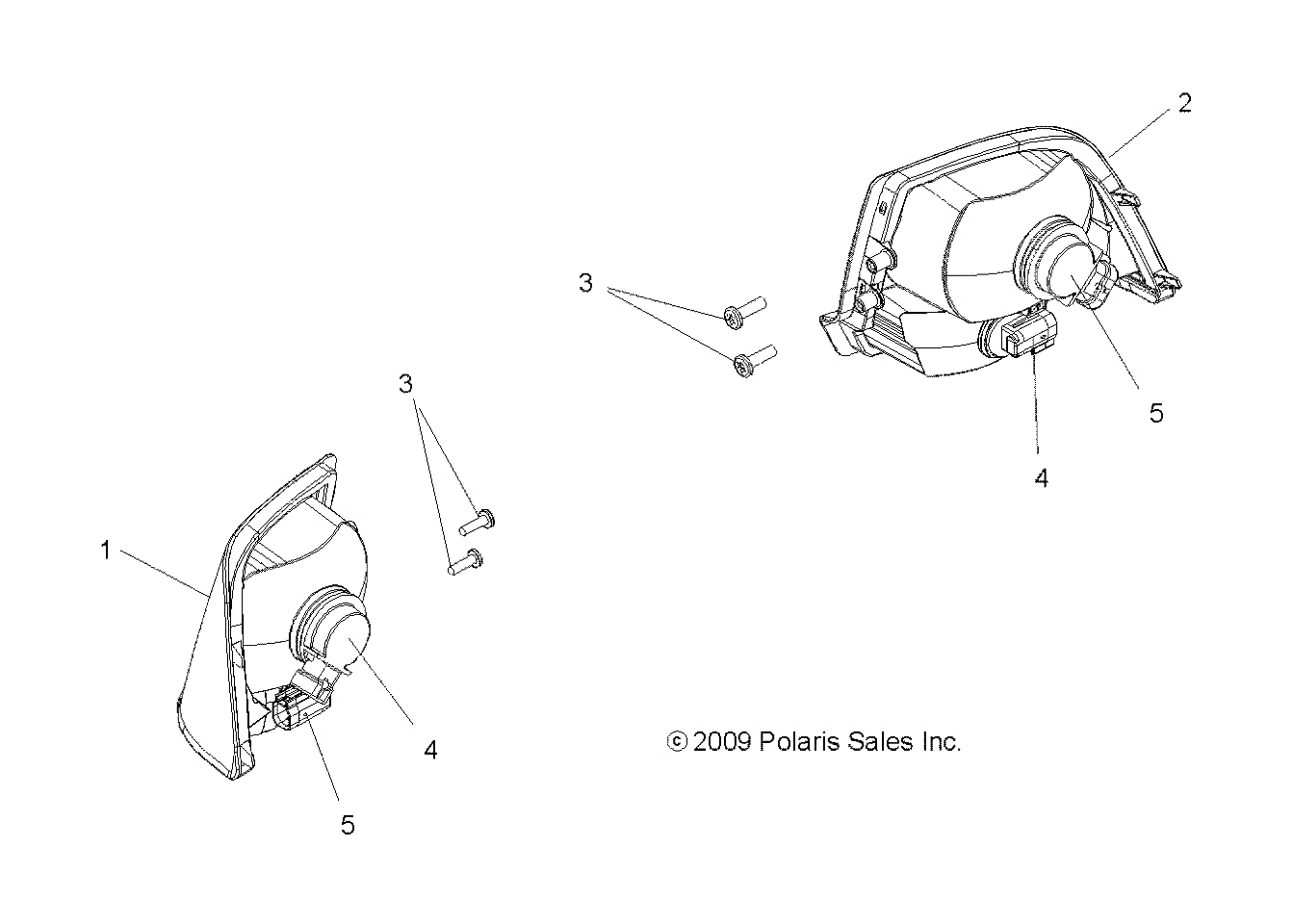 2

3

5

4

3

1

4

5

© 2009 Polaris Sales Inc.