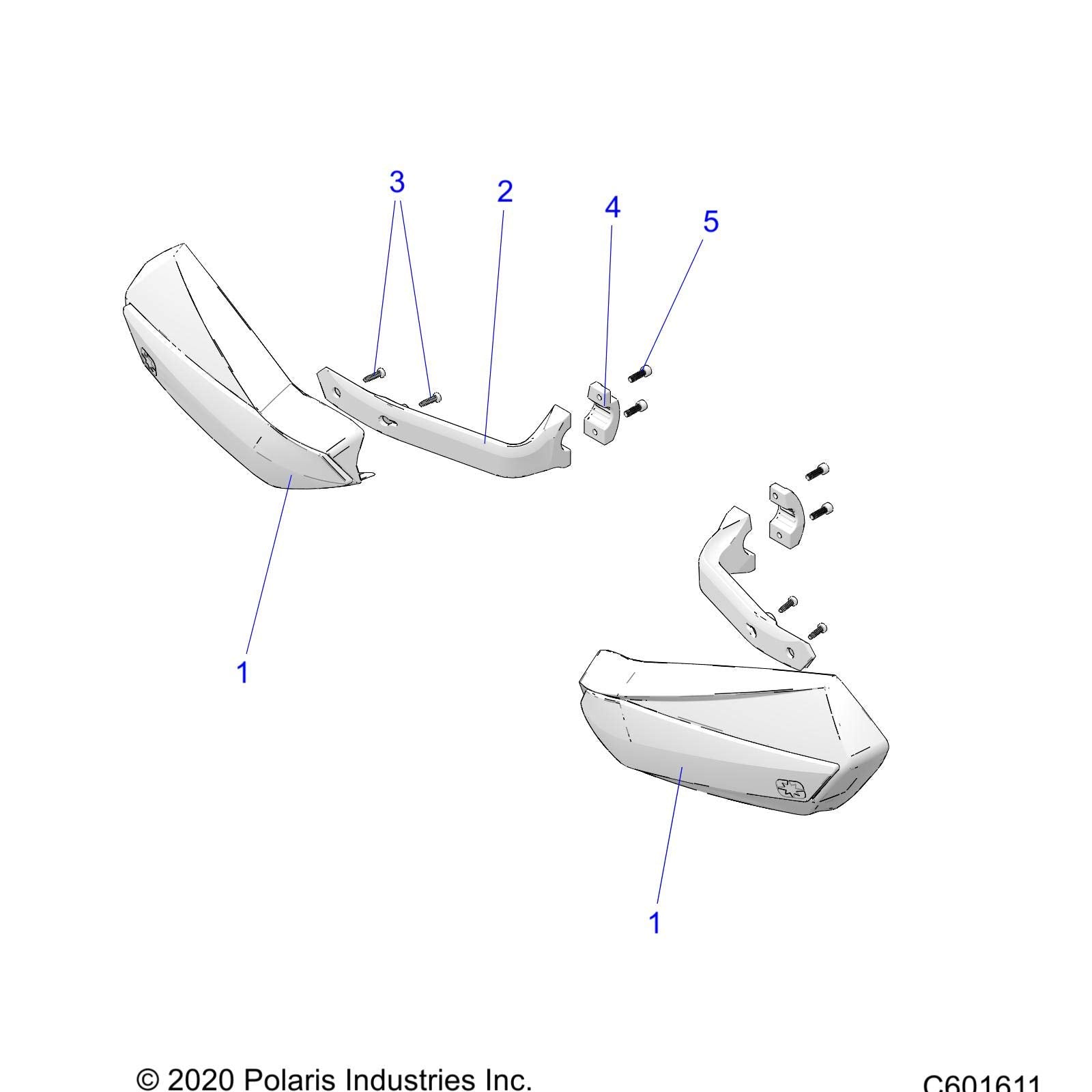 3
2
4
5
1
1
© 2020 Polaris Industries Inc.
C601611