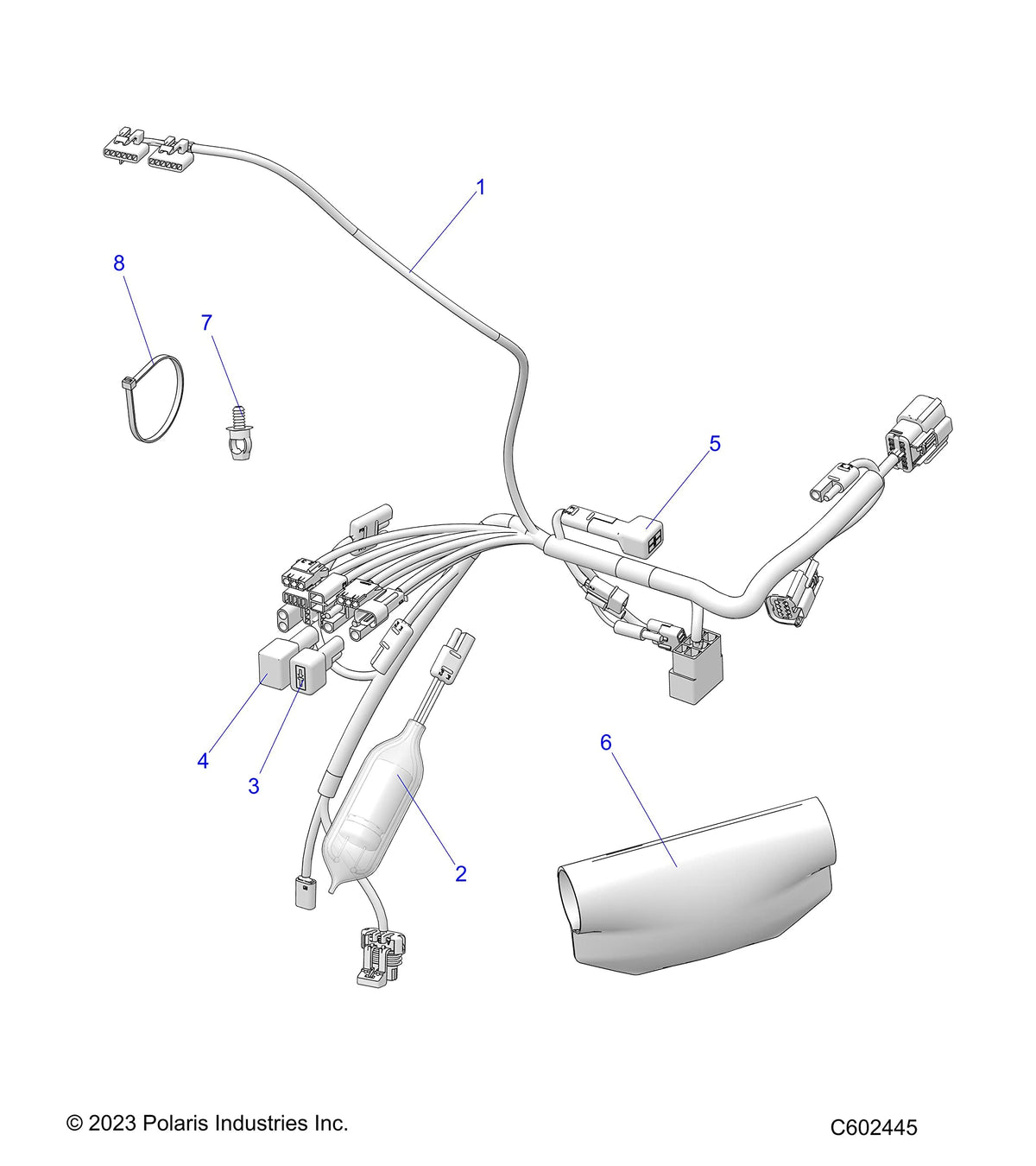 1
8
7
5
4
3
6
2
© 2023 Polaris Industries Inc.
C602445