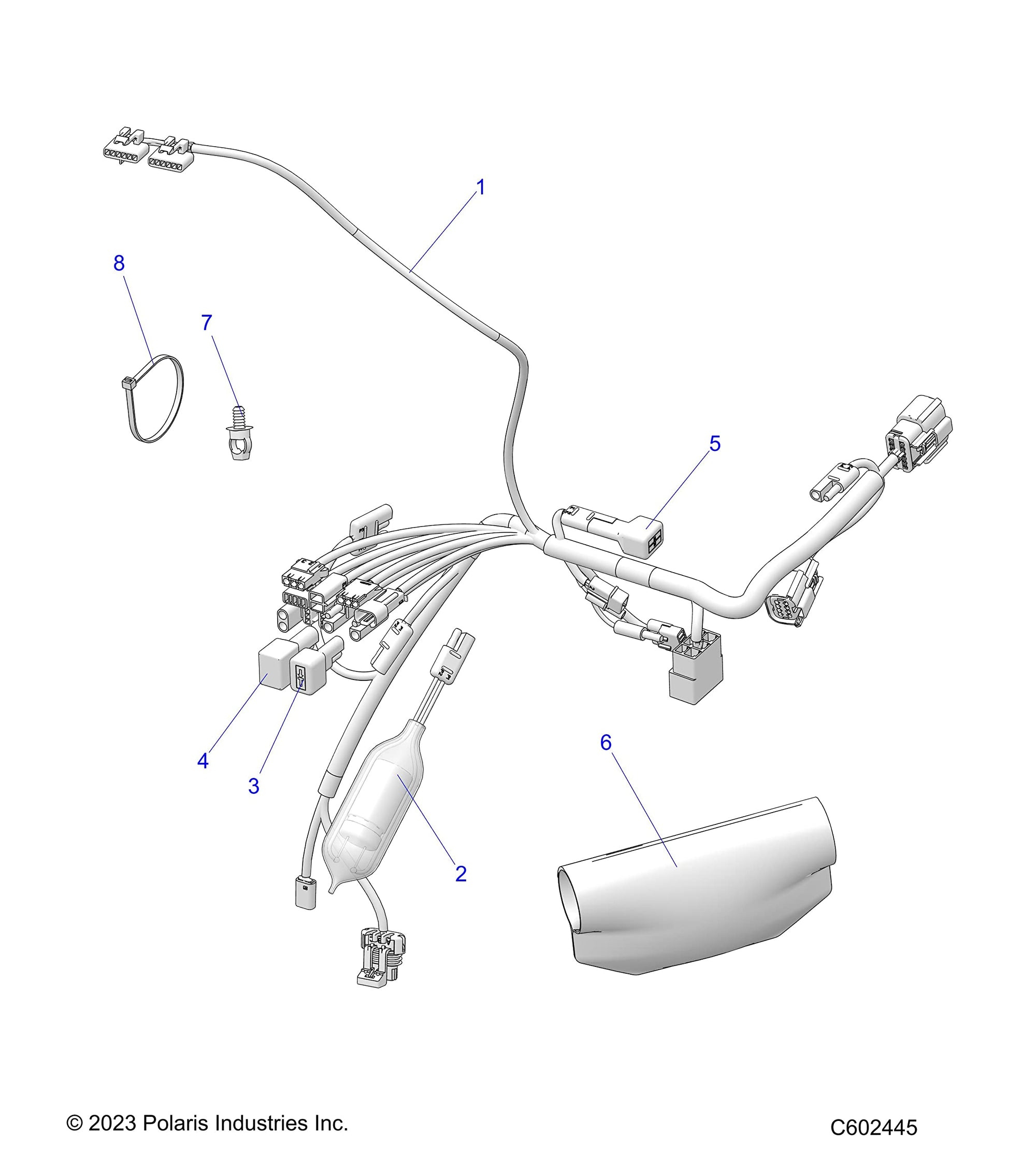 1

8

7

5

4

3

6

2

© 2023 Polaris Industries Inc.

C602445